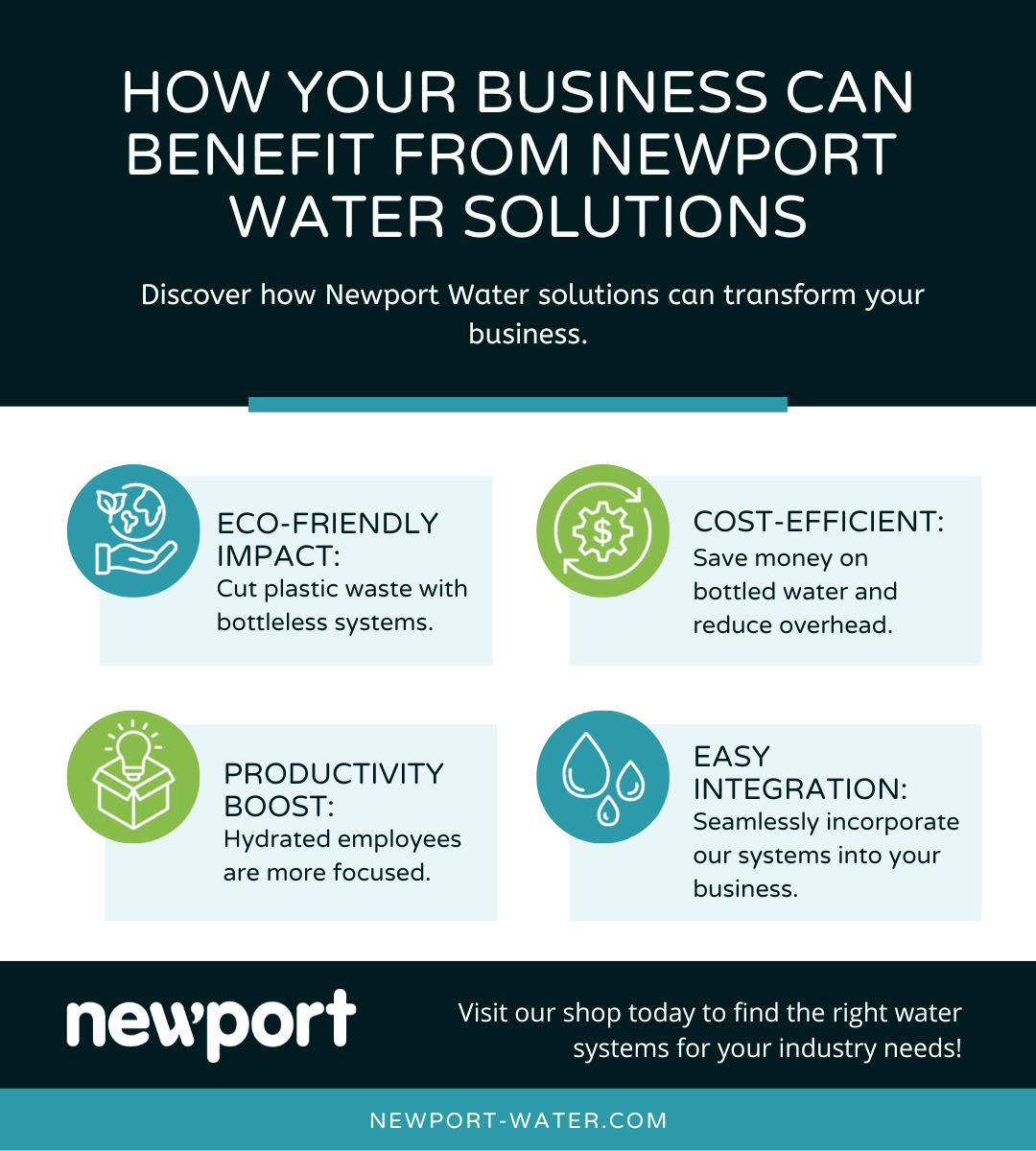 HOW YOUR BUSINESS CAN BENEFIT FROM NEWPORT WATER SOLUTIONS

Discover how Newport Water solutions can transform your business.

ECO-FRIENDLY IMPACT:
Cut plastic waste with bottleless systems.

COST-EFFICIENT:
Save money on bottled water and reduce overhead.

PRODUCTIVITY BOOST:
Hydrated employees are more focused.

EASY INTEGRATION:
Seamlessly incorporate our systems into your business.

newport

Visit our shop today to find the right water systems for your industry needs!

NEWPORT-WATER.COM